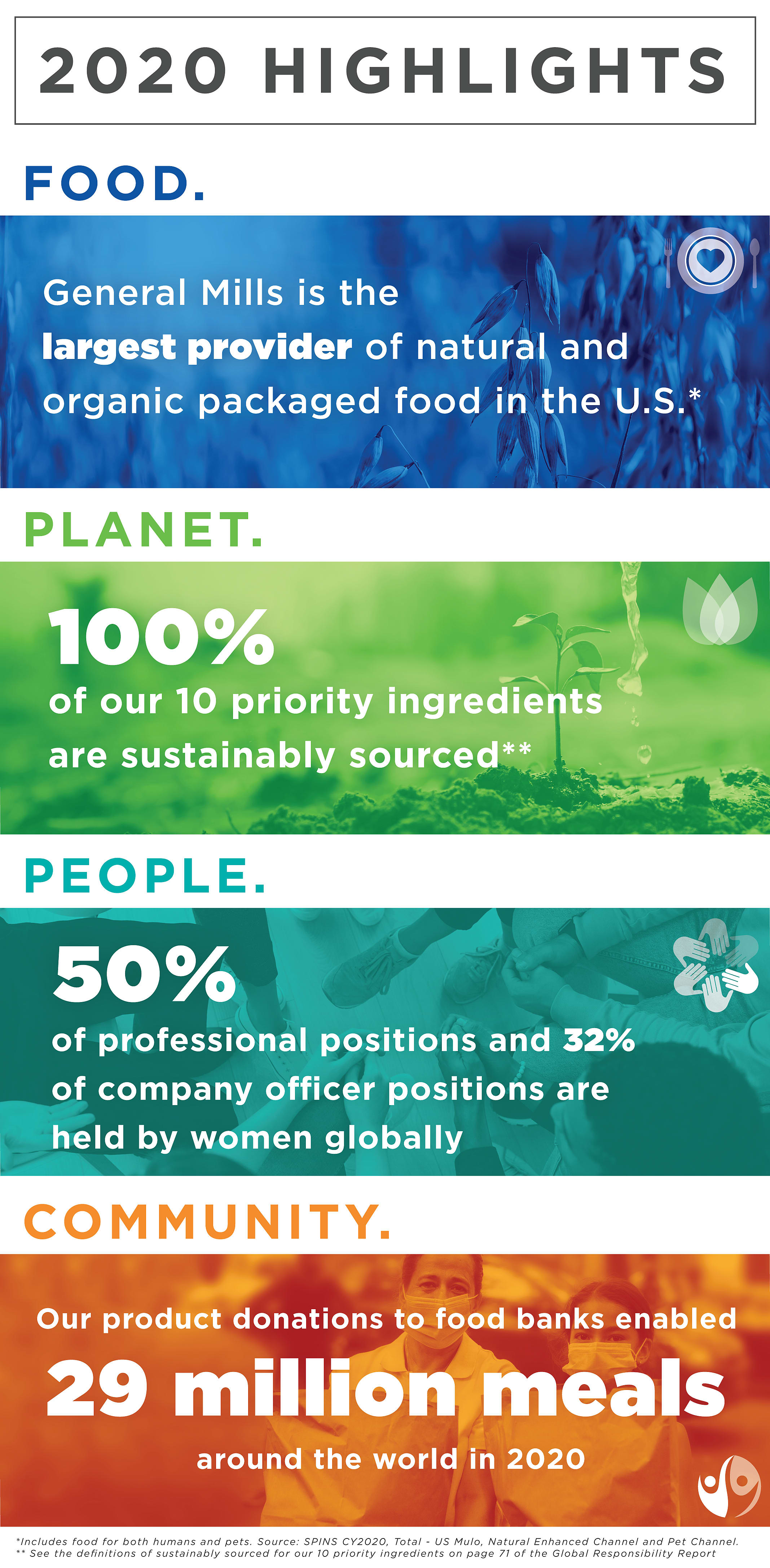 2020 HIGHLIGHTS

FOOD.

General Mills is the largest provider of natural and organic packaged food in the U.S.*

PLANET.

100%

of our 10 priority ingredients are sustainably sourced**

PEOPLE.

50%

of professional positions and 32% of company officer positions are held by women globally

COMMUNITY.

Our product donations to food banks enabled

29 million meals

around the world in 2020

*Includes food for both humans and pets. Source: SPINS CY2020, Total - US Mulo, Natural Enhanced Channel and Pet Channel.
** See the definitions of sustainably sourced for our 10 priority ingredients on page 71 of the Global Responsibility Report